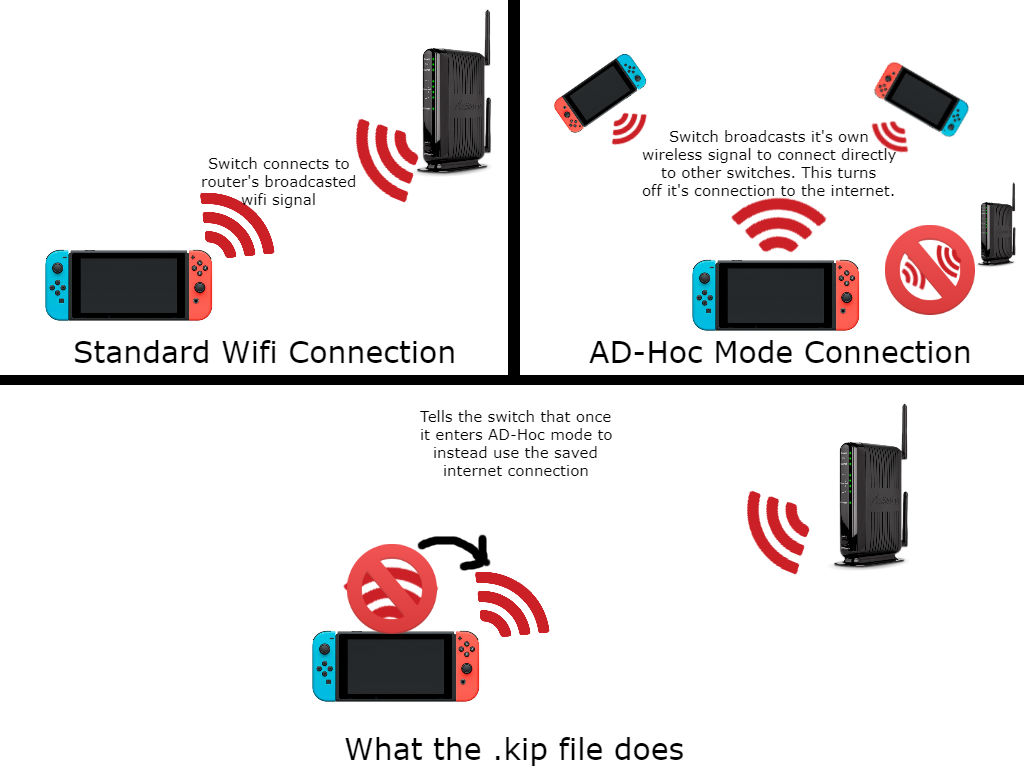 Switch connects to router's broadcasted wifi signal

Standard Wifi Connection

Switch broadcasts it's own wireless signal to connect directly to other switches. This turns off it's connection to the internet.

AD-Hoc Mode Connection

Tells the switch that once it enters AD-Hoc mode to instead use the saved internet connection

What the .kip file does